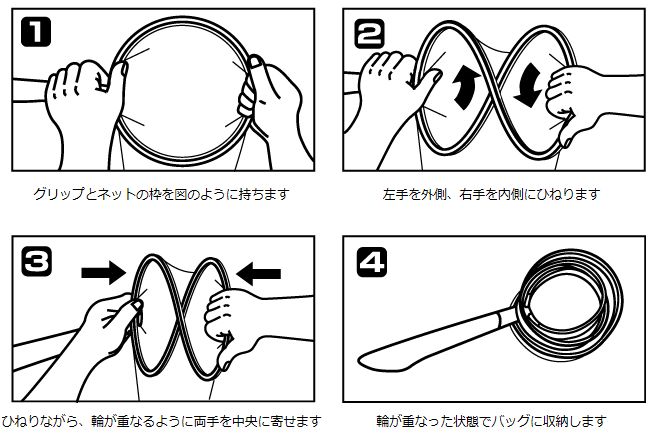 1

グリップとネットの枠を図のように持ちます

2

左手を外側、右手を内側にひねります

3

ひねりながら、輪が重なるように両手を中央に寄せます

4

輪が重なった状態でバッグに収納します